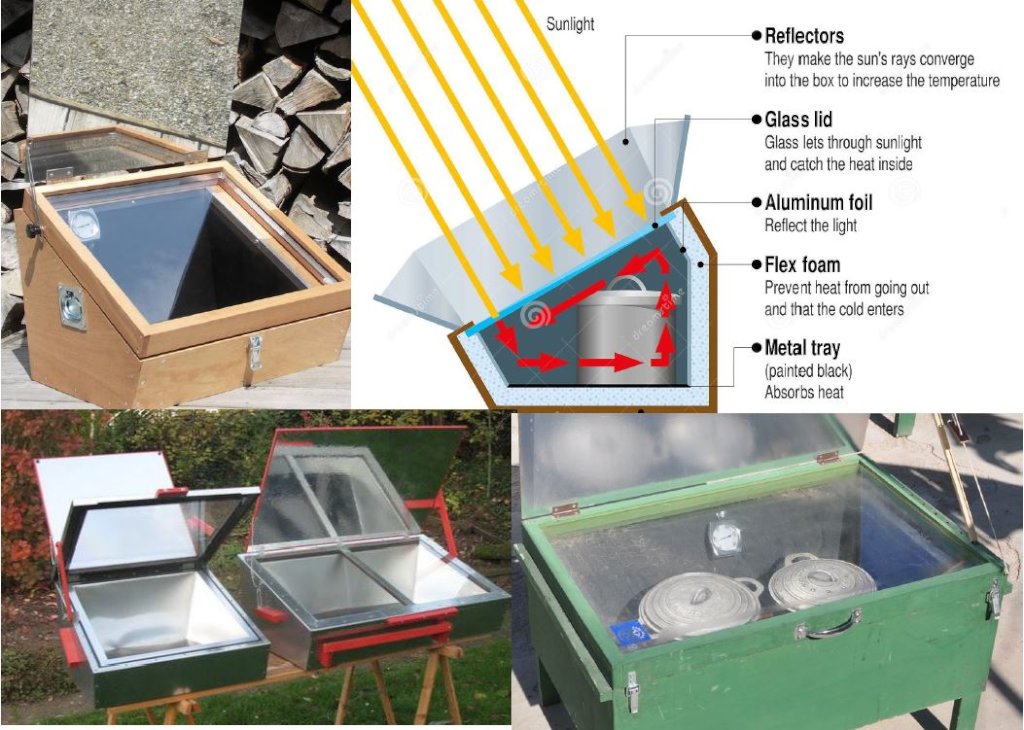 Sunlight

Reflectors
They make the sun's rays converge into the box to increase the temperature

Glass lid
Glass lets through sunlight and catch the heat inside

Aluminum foil
Reflect the light

Flex foam
Prevent heat from going out and that the cold enters

Metal tray
(painted black)
Absorbs heat